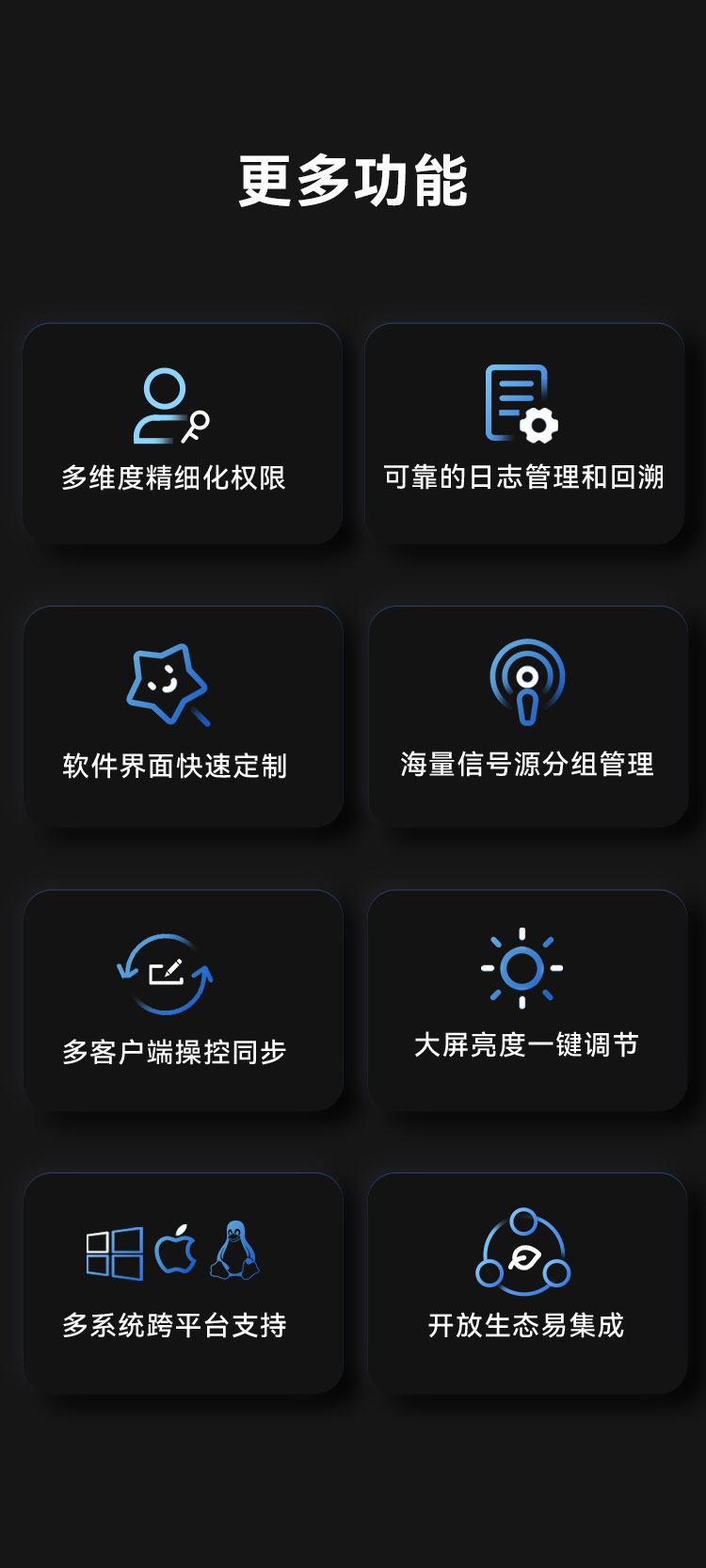 更多功能

多维度精细化权限

可靠的日志管理和回溯

软件界面快速定制

海量信号源分组管理

多客户端操控同步

大屏亮度一键调节

多系统跨平台支持

开放生态易集成